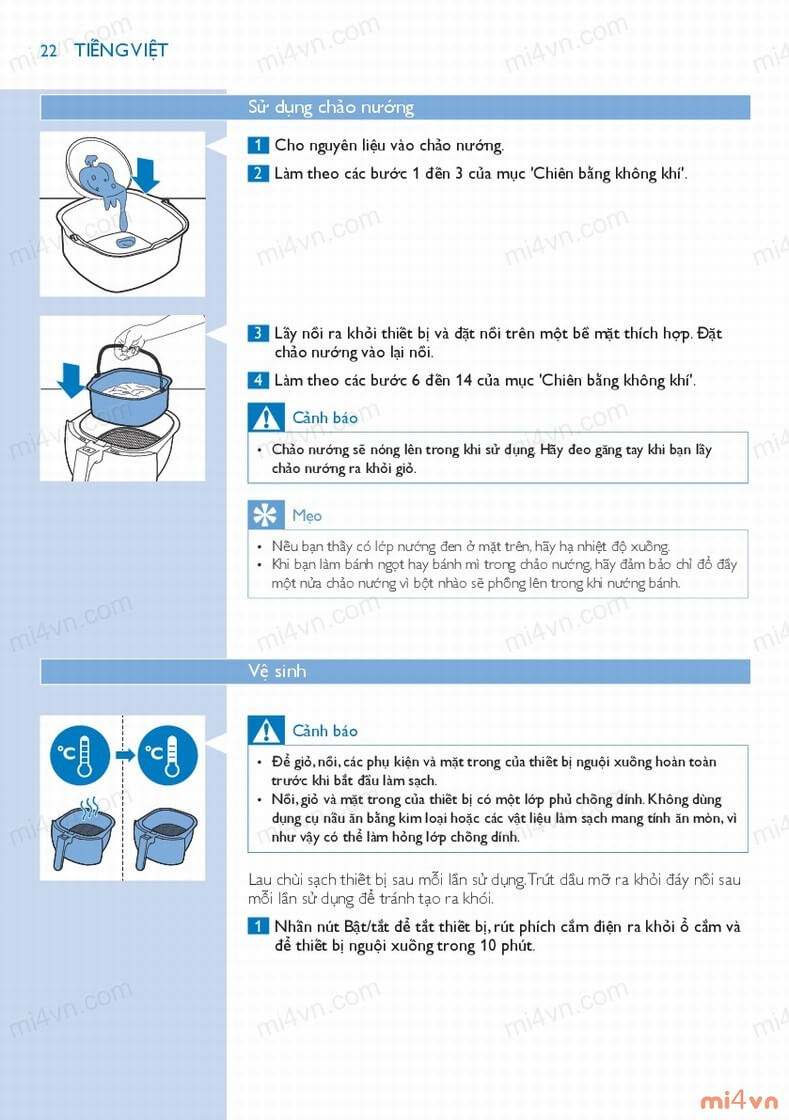 22 TIẾNG VIỆT

Sử dụng chảo nướng

1 Cho nguyên liệu vào chảo nướng.

2 Làm theo các bước 1 đến 3 của mục 'Chiên bằng không khí'.

3 Lấy nồi ra khỏi thiết bị và đặt nồi trên một bề mặt thích hợp. Đặt chảo nướng vào lại nồi.

4 Làm theo các bước 6 đến 14 của mục 'Chiên bằng không khí'.

Cảnh báo

• Chảo nướng sẽ nóng lên trong khi sử dụng. Hãy đeo găng tay khi bạn lấy chảo nướng ra khỏi giỏ.

Mẹo

• Nếu bạn thấy có lớp nướng đen ở mặt trên, hãy hạ nhiệt độ xuống.
• Khi bạn làm bánh ngọt hay bánh mì trong chảo nướng, hãy đảm bảo chỉ đổ đầy một nửa chảo nướng vì bột nhào sẽ phồng lên trong khi nướng bánh.

Vệ sinh

°C °C

Cảnh báo

• Để giỏ, nồi, các phụ kiện và mặt trong của thiết bị nguội xuống hoàn toàn trước khi bắt đầu làm sạch.
• Nồi, giỏ và mặt trong của thiết bị có một lớp phủ chống dính. Không dùng dụng cụ nấu ăn bằng kim loại hoặc các vật liệu làm sạch mang tính ăn mòn, vì như vậy có thể làm hỏng lớp chống dính.

Lau chùi sạch thiết bị sau mỗi lần sử dụng. Trút dầu mỡ ra khỏi đáy nồi sau mỗi lần sử dụng để tránh tạo ra khói.

1 Nhấn nút Bật/tắt để tắt thiết bị, rút phích cắm điện ra khỏi ổ cắm và để thiết bị nguội xuống trong 10 phút.

mi4vn